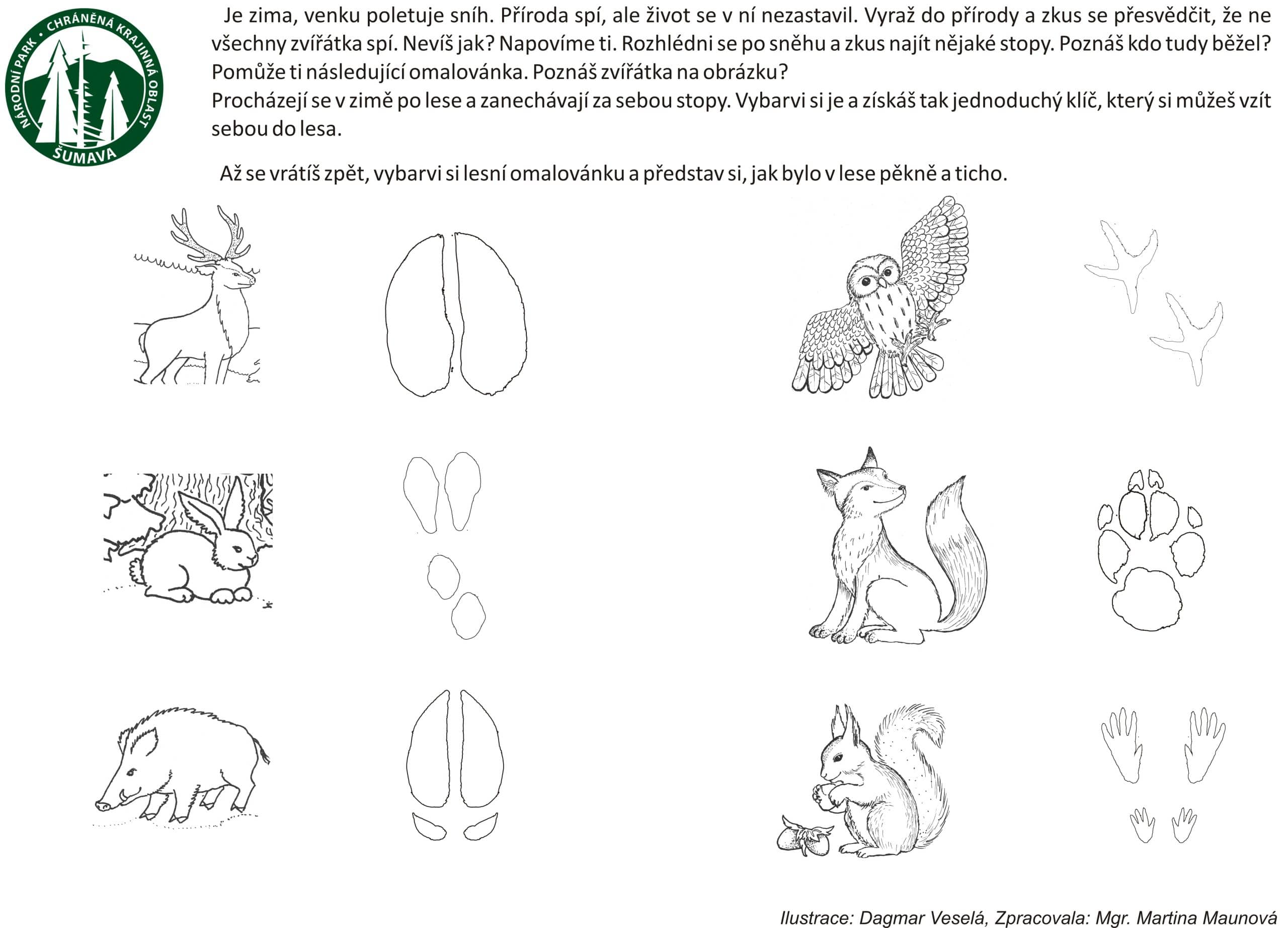 NÁRODNÍ PARK • CHRÁNĚNÁ KRAJINNÁ OBLAST
ŠUMAVA

Je zima, venku poletuje sníh. Příroda spí, ale život se v ní nezastavil. Vyraž do přírody a zkus se přesvědčit, že ne všechny zvířátka spí. Nevíš jak? Napovíme ti. Rozhlédni se po sněhu a zkus najít nějaké stopy. Poznáš kdo tudy běžel? Pomůže ti následující omalovánka. Poznáš zvířátka na obrázku?
Procházejí se v zimě po lese a zanechávají za sebou stopy. Vybarvi si je a získáš tak jednoduchý klíč, který si můžeš vzít sebou do lesa.

Až se vrátíš zpět, vybarvi si lesní omalovánku a představ si, jak bylo v lese pěkně a ticho.

Ilustrace: Dagmar Veselá, Zpracovala: Mgr. Martina Maunová